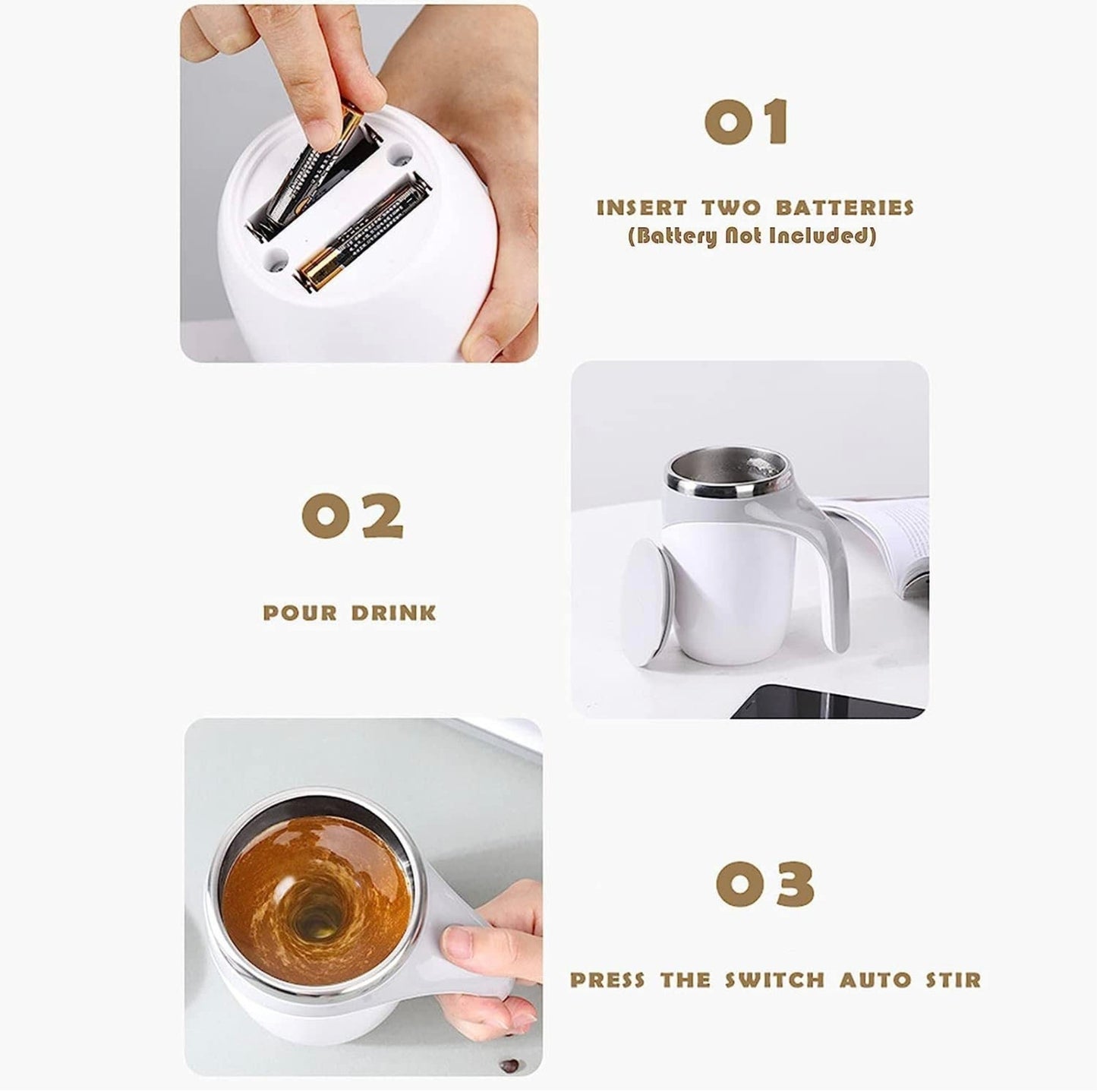 01

INSERT TWO BATTERIES
(Battery Not Included)

02

POUR DRINK

03

PRESS THE SWITCH AUTO STIR